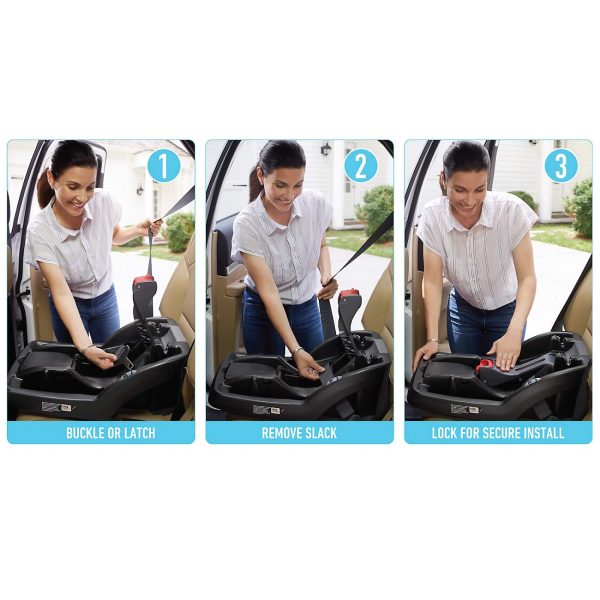 1

BUCKLE OR LATCH

2

REMOVE SLACK

3

LOCK FOR SECURE INSTALL