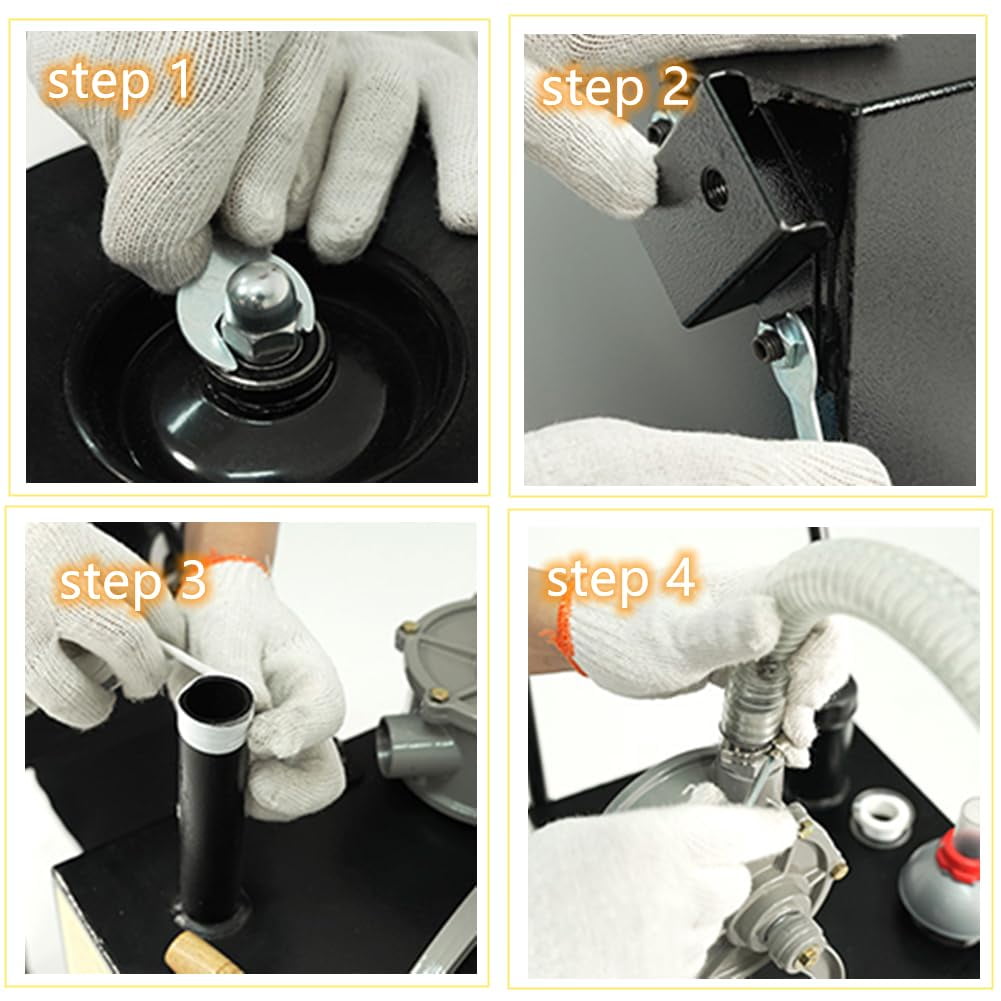 step 1

step 2

step 3

step 4